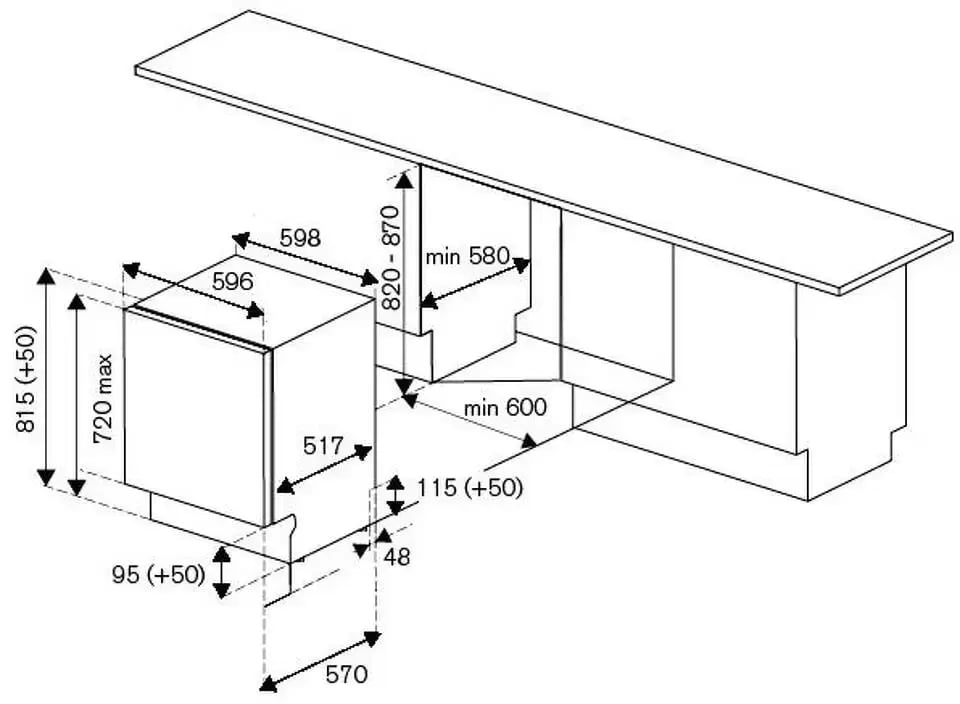 598
596
820 - 870
min 580
815 (+50)
720 max
min 600
517
115 (+50)
48
95 (+50)
570