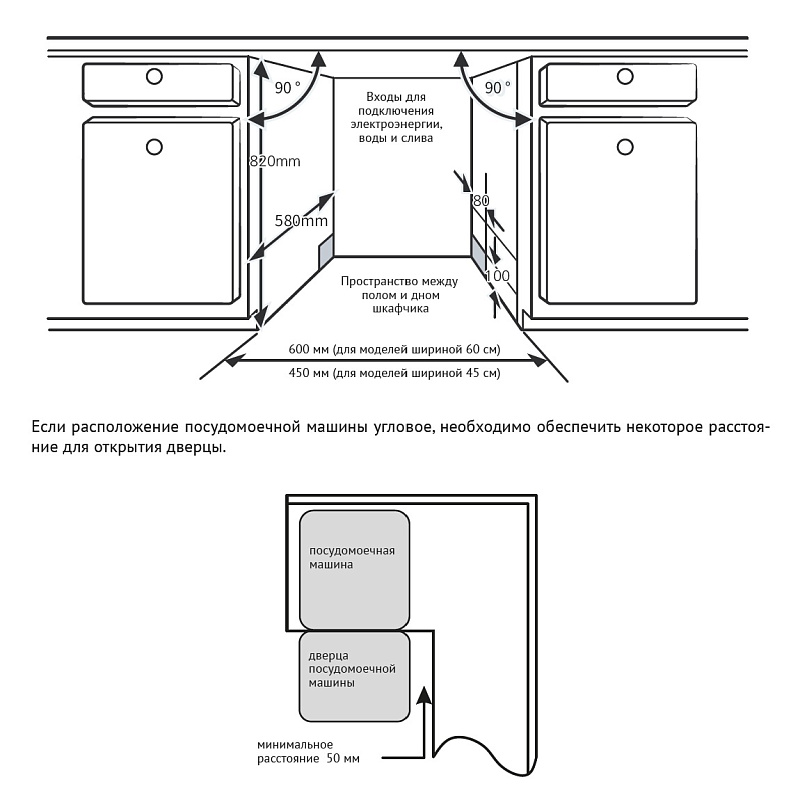 90 °

90 °

Входы для подключения электроэнергии, воды и слива

820mm

580mm

80

100

Пространство между полом и дном шкафчика

600 мм (для моделей шириной 60 см)

450 мм (для моделей шириной 45 см)

Если расположение посудомоечной машины угловое, необходимо обеспечить некоторое расстояние для открытия дверцы.

посудомоечная машина

дверца посудомоечной машины

минимальное расстояние 50 мм