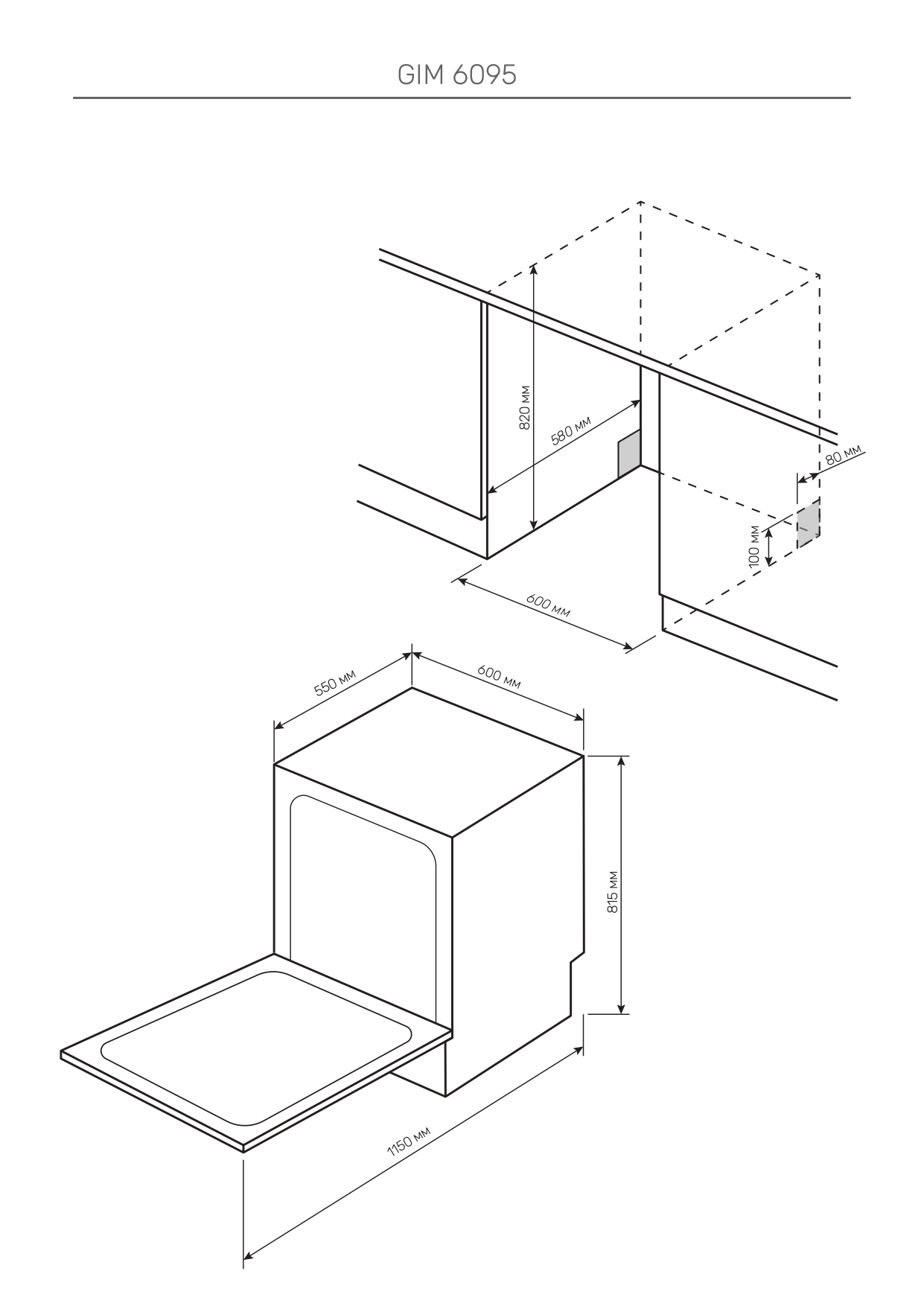 GIM 6095

820 мм

580 мм

80 мм

100 мм

600 мм

550 мм

600 мм

815 мм

1150 мм