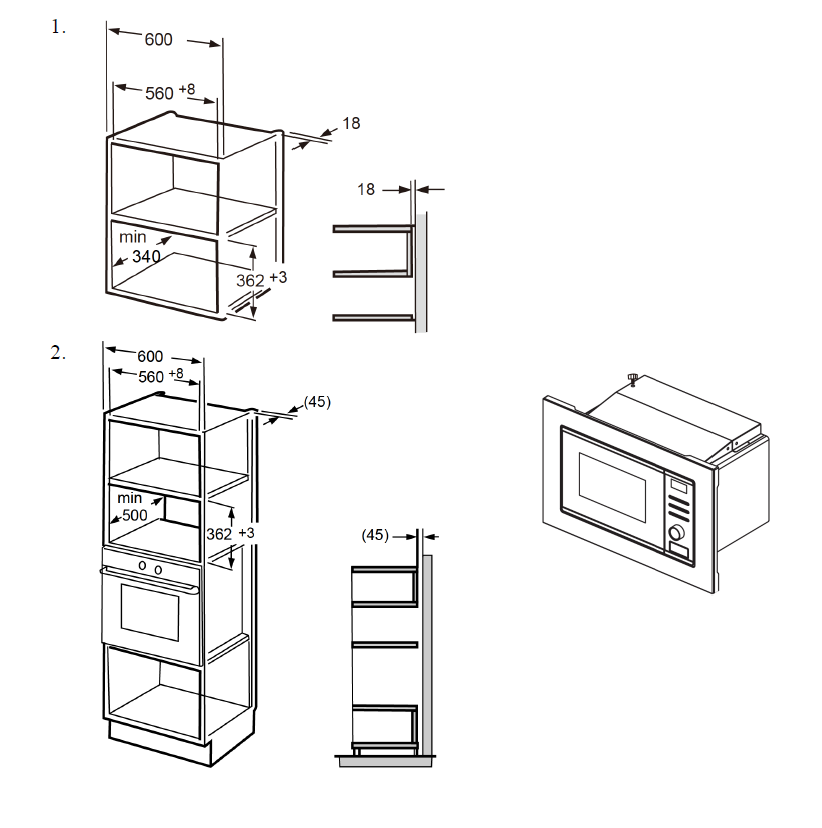 1.

600

560 $^{+8}$

18

18

min

340

362 $^{+3}$

2.

600

560 $^{+8}$

(45)

min

500

362 $^{+3}$

(45)