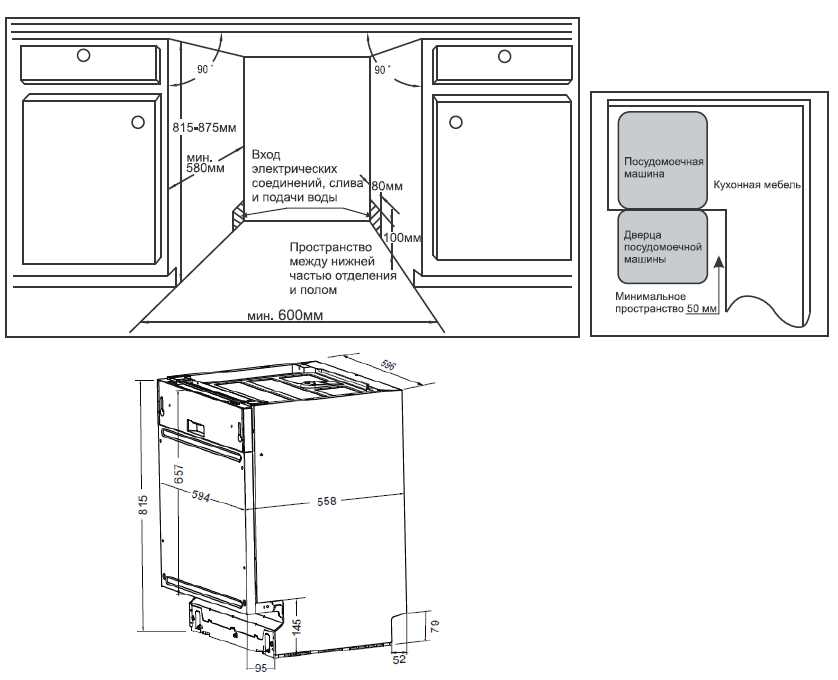 90°
90°
815-875мм
мин. 580мм
Вход электрических соединений, слива и подачи воды
80мм
100мм
Пространство между нижней частью отделения и полом
мин. 600мм

Посудомоечная машина
Кухонная мебель
Дверца посудомоечной машины
Минимальное пространство 50 мм

596
657
594
558
815
145
79
95
52