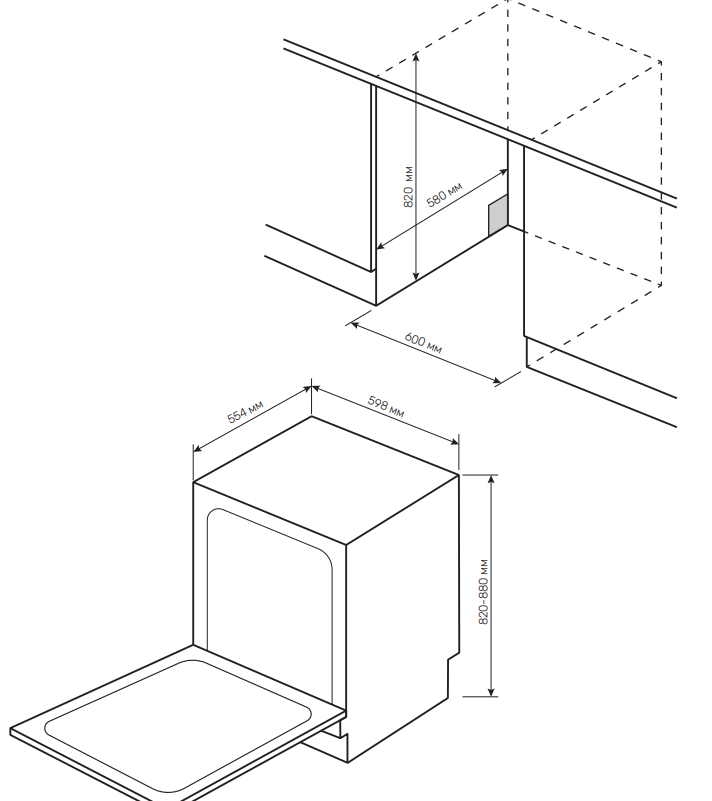 820 мм
580 мм
600 мм
554 мм
598 мм
820-880 мм