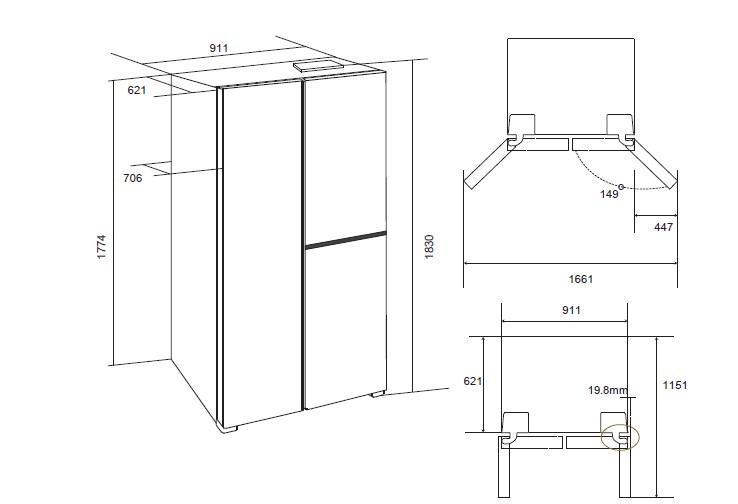 911
621
706
1774
1830
149
447
1661
911
621
19.8mm
1151