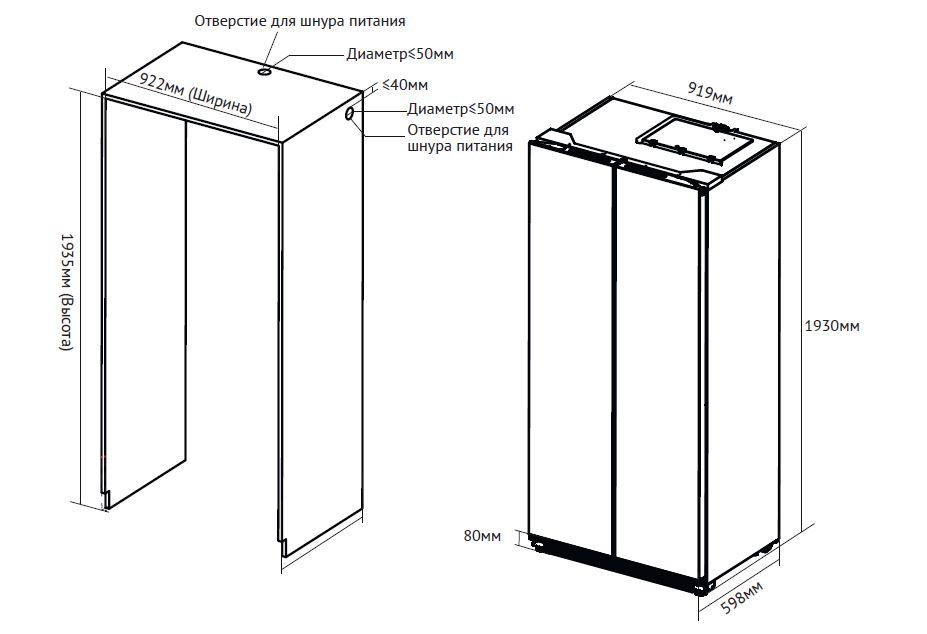 Отверстие для шнура питания

Диаметр≤50мм

922мм (Ширина)

≤40мм

Диаметр≤50мм

Отверстие для шнура питания

1935мм (Высота)

919мм

1930мм

80мм

598мм